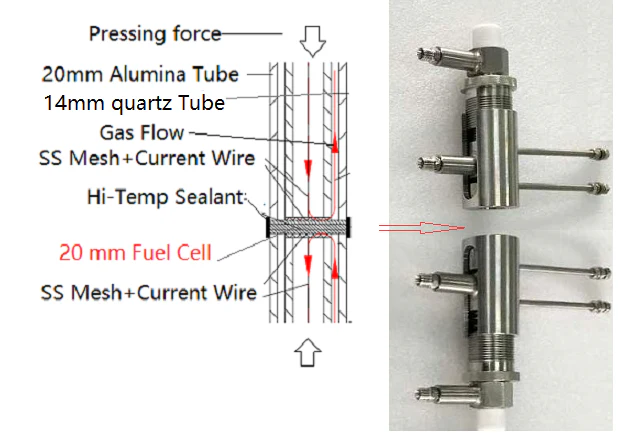 Pressing force
20mm Alumina Tube
14mm quartz Tube
Gas Flow
SS Mesh+Current Wire
Hi-Temp Sealant
20 mm Fuel Cell
SS Mesh+Current Wire